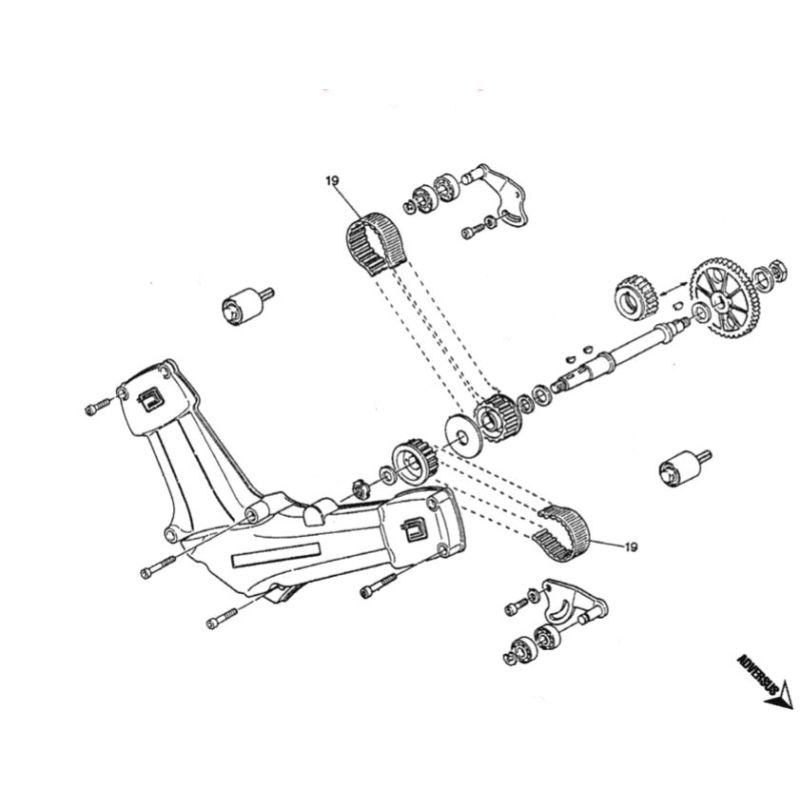 19

19

ADVERSUS