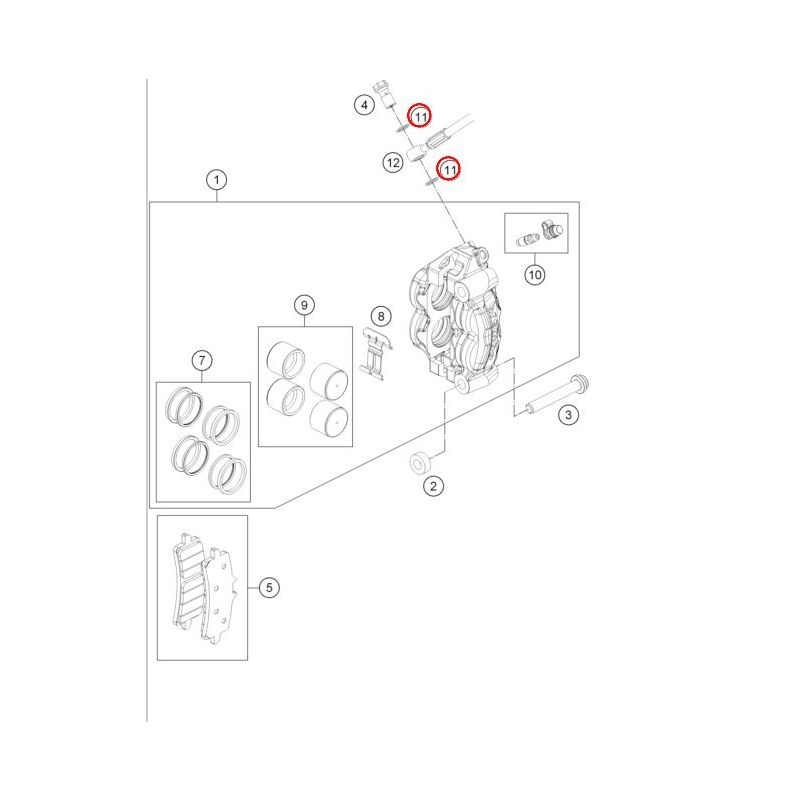 4
11
12
11
1
10
9
8
7
3
2
5