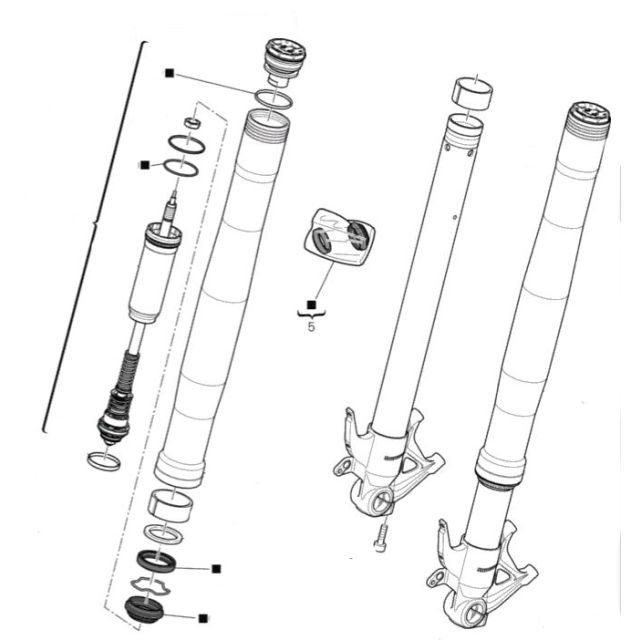 5