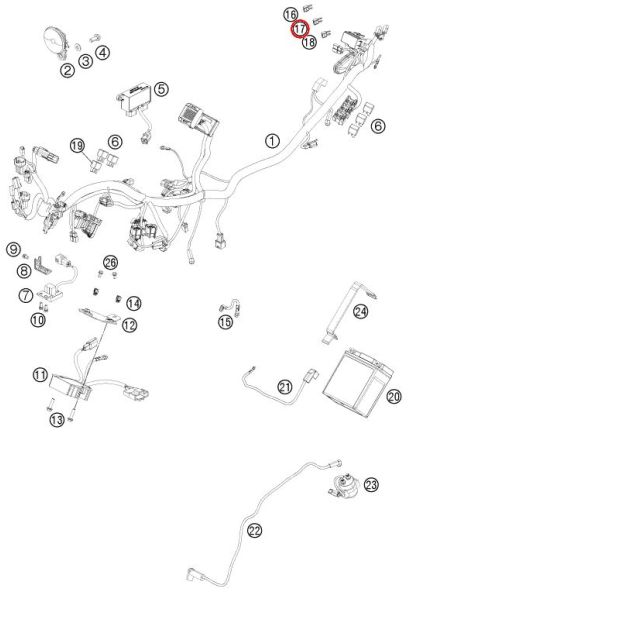 16
17
18
2
3
4
5
6
1
19
6
9
8
7
10
26
14
12
15
24
11
13
21
20
23
22